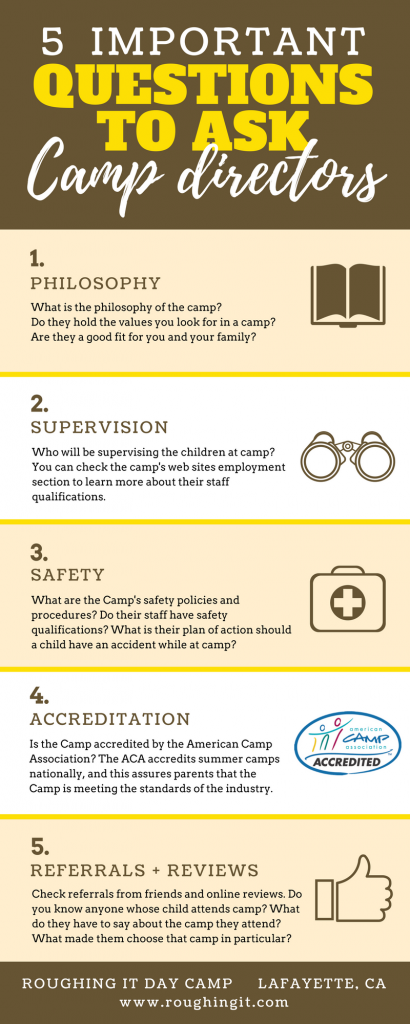 5 IMPORTANT QUESTIONS TO ASK Camp directors

1.
PHILOSOPHY
What is the philosophy of the camp? Do they hold the values you look for in a camp? Are they a good fit for you and your family?

2.
SUPERVISION
Who will be supervising the children at camp? You can check the camp's web sites employment section to learn more about their staff qualifications.

3.
SAFETY
What are the Camp's safety policies and procedures? Do their staff have safety qualifications? What is their plan of action should a child have an accident while at camp?

4.
ACCREDITATION
Is the Camp accredited by the American Camp Association? The ACA accredits summer camps nationally, and this assures parents that the Camp is meeting the standards of the industry.

american CAMP association ACCREDITED

5.
REFERRALS + REVIEWS
Check referrals from friends and online reviews. Do you know anyone whose child attends camp? What do they have to say about the camp they attend? What made them choose that camp in particular?

ROUGHING IT DAY CAMP LAFAYETTE, CA
www.roughingit.com